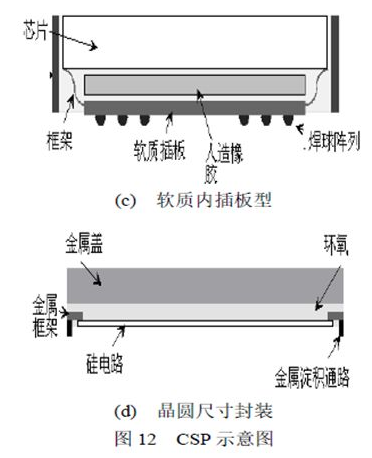 芯片

框架

软质插板

人造橡胶

焊球阵列

(c) 软质内插板型

金属盖

环氧

金属框架

硅电路

金属淀积通路

(d) 晶圆尺寸封装

图 12 CSP 示意图