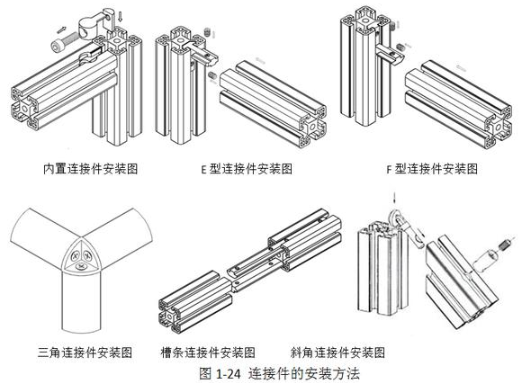 内置连接件安装图

E 型连接件安装图

F 型连接件安装图

三角连接件安装图

槽条连接件安装图

斜角连接件安装图

图 1-24 连接件的安装方法